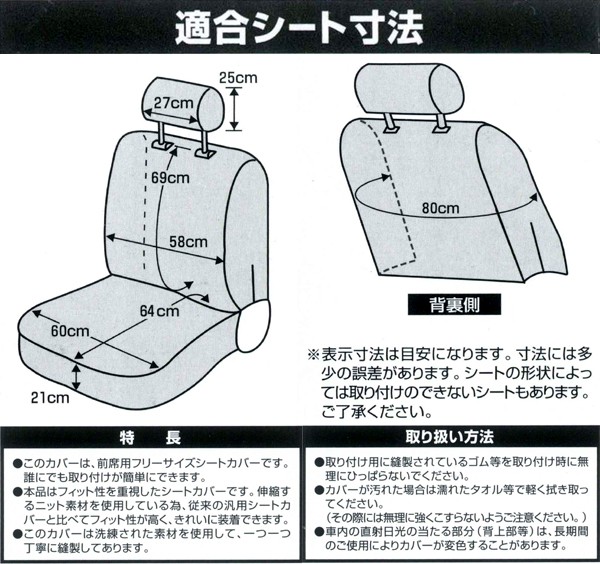 適合シート寸法

25cm
27cm
69cm
58cm
64cm
60cm
21cm

80cm

背裏側

※表示寸法は目安になります。寸法には多少の誤差があります。シートの形状によっては取り付けのできないシートもあります。ご了承ください。

特　長

●このカバーは、前席用フリーサイズシートカバーです。誰にでも取り付けが簡単にできます。
●本品はフィット性を重視したシートカバーです。伸縮するニット素材を使用している為、従来の汎用シートカバーと比べてフィット性が高く、きれいに装着できます。
●このカバーは洗練された素材を使用して、一つ一つ丁寧に縫製してあります。

取り扱い方法

●取り付け用に縫製されているゴム等を取り付け時に無理にひっぱらないでください。
●カバーが汚れた場合は濡れたタオル等で軽く拭き取ってください。
（その際には無理に強くこすらないようご注意ください。）
●車内の直射日光の当たる部分（背上部等）は、長期間のご使用によりカバーが変色することがあります。